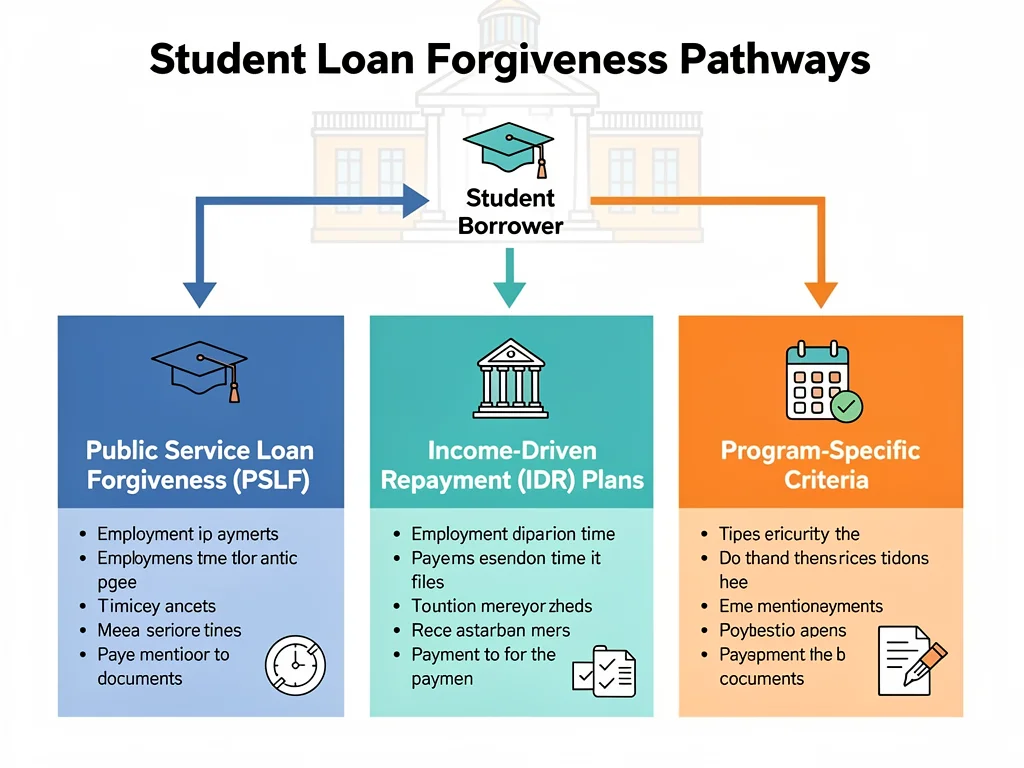 Student Loan Forgiveness Pathways

Student Borrower

Public Service Loan Forgiveness (PSLF)

- Employment ip aymerts
- Employmens tme tlor antic pgee
- Timicey ancets
- Meea seriore tines
- Paye mentioor to documents

Income-Driven Repayment (IDR) Plans

- Employment diparion time
- Payems esendon time it files
- Tountion mereyor zheds
- Rece astarban mers
- Payment to for the paymen

Program-Specific Criteria

- Tipes ericurity the
- Do thand thensrices tidons hee
- Eme mentioneyments
- Poybestio apens
- Payapment the b cocuments